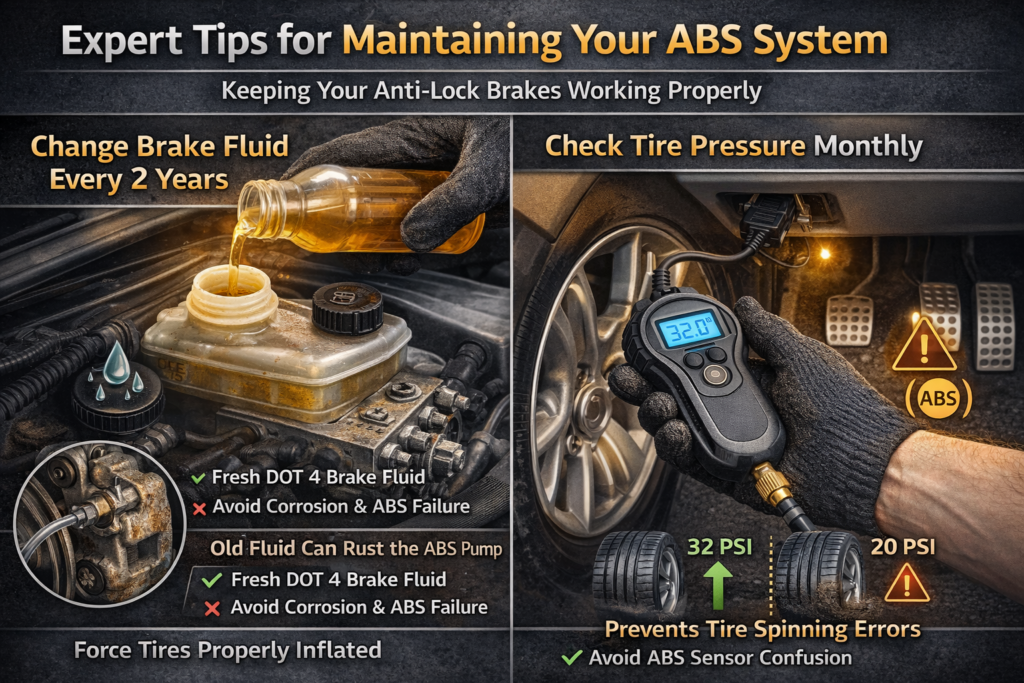 Expert Tips for Maintaining Your ABS System

Keeping Your Anti-Lock Brakes Working Properly

Change Brake Fluid Every 2 Years

✓ Fresh DOT 4 Brake Fluid
✗ Avoid Corrosion & ABS Failure

Old Fluid Can Rust the ABS Pump

✓ Fresh DOT 4 Brake Fluid
✗ Avoid Corrosion & ABS Failure

Force Tires Properly Inflated

Check Tire Pressure Monthly

32.0

ABS

32 PSI

20 PSI

Prevents Tire Spinning Errors

✓ Avoid ABS Sensor Confusion